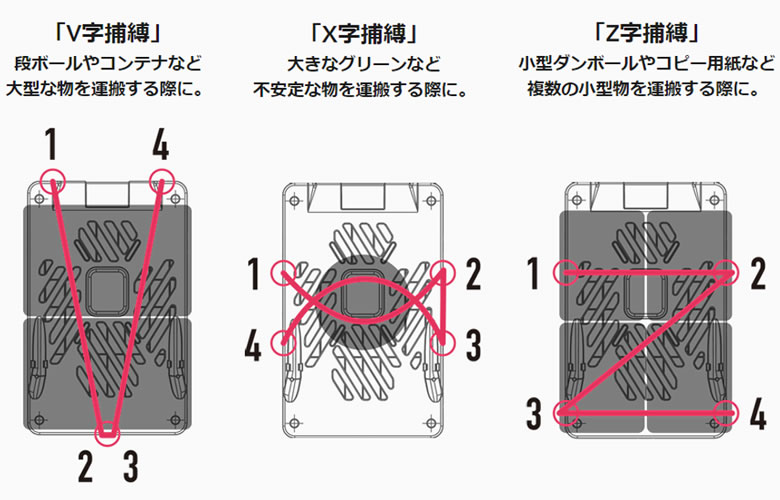 「V字捕縛」
段ボールやコンテナなど
大型な物を運搬する際に。

1 4

2 3

「X字捕縛」
大きなグリーンなど
不安定な物を運搬する際に。

1 2
4 3

「Z字捕縛」
小型ダンボールやコピー用紙など
複数の小型物を運搬する際に。

1 2
3 4